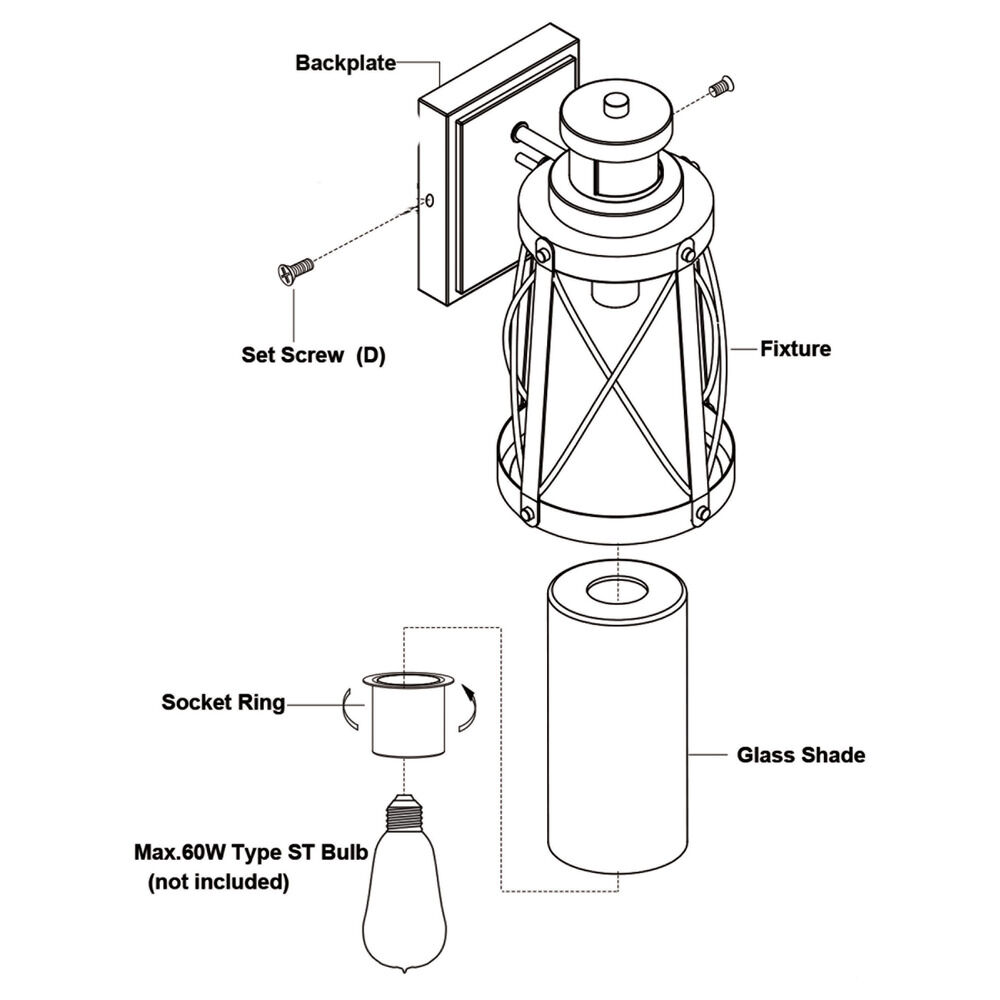 Backplate

Set Screw (D)

Fixture

Socket Ring

Glass Shade

Max.60W Type ST Bulb
(not included)