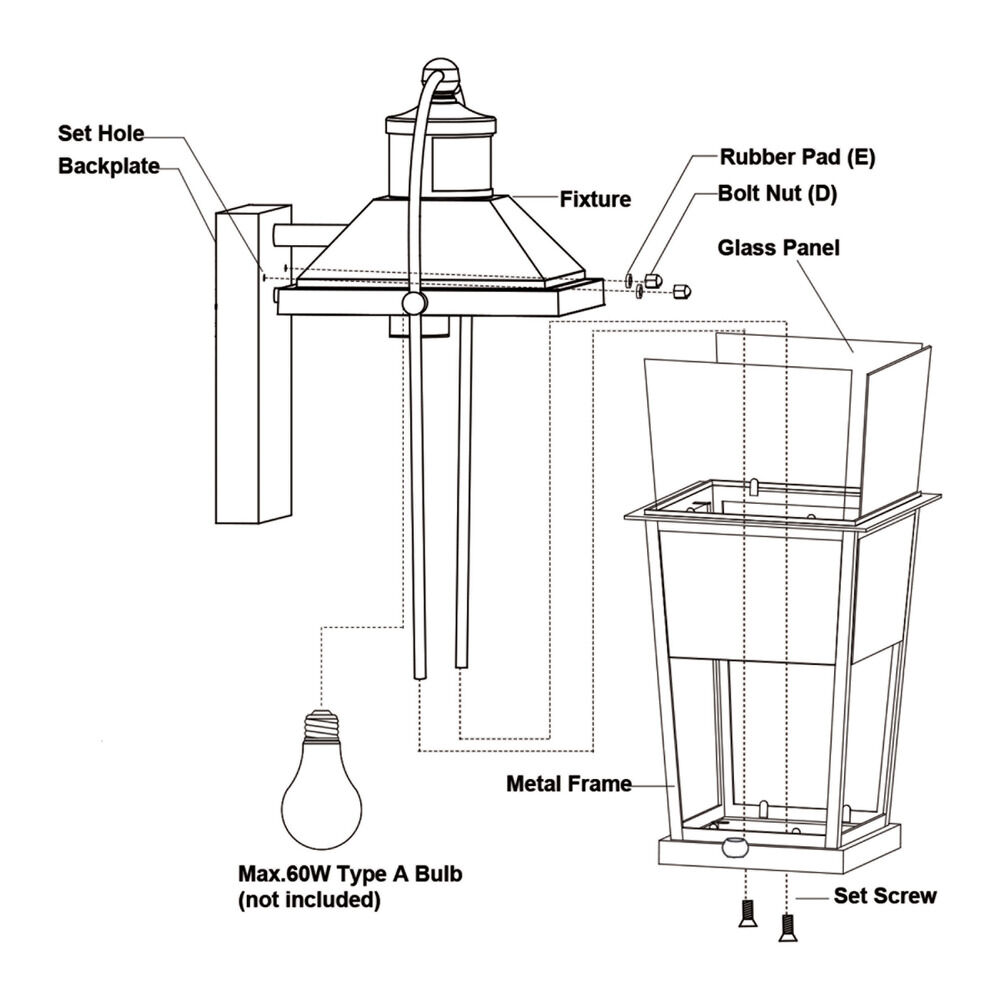 Set Hole
Backplate
Fixture
Rubber Pad (E)
Bolt Nut (D)
Glass Panel
Metal Frame
Max.60W Type A Bulb (not included)
Set Screw