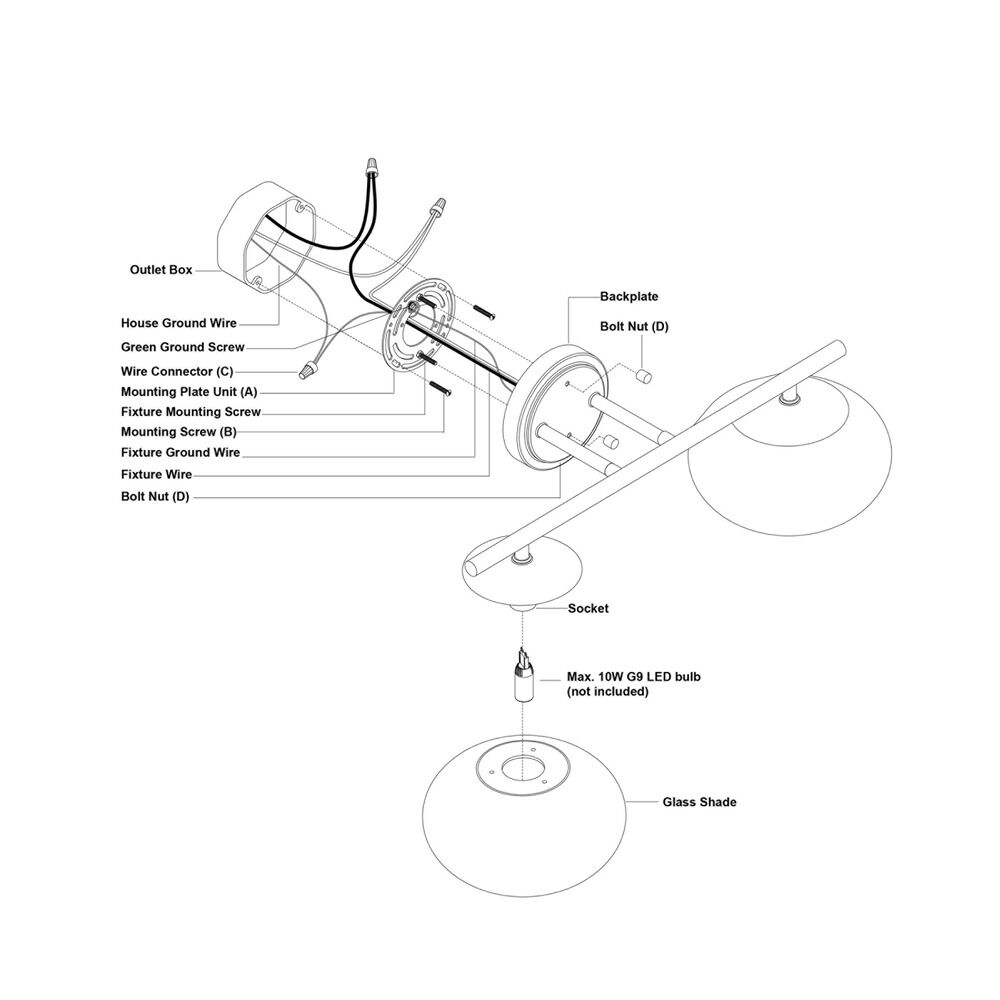 Outlet Box
House Ground Wire
Green Ground Screw
Wire Connector (C)
Mounting Plate Unit (A)
Fixture Mounting Screw
Mounting Screw (B)
Fixture Ground Wire
Fixture Wire
Bolt Nut (D)
Backplate
Bolt Nut (D)
Socket
Max. 10W G9 LED bulb
(not included)
Glass Shade